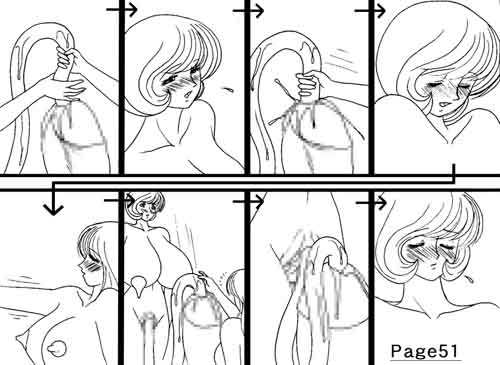 Page51