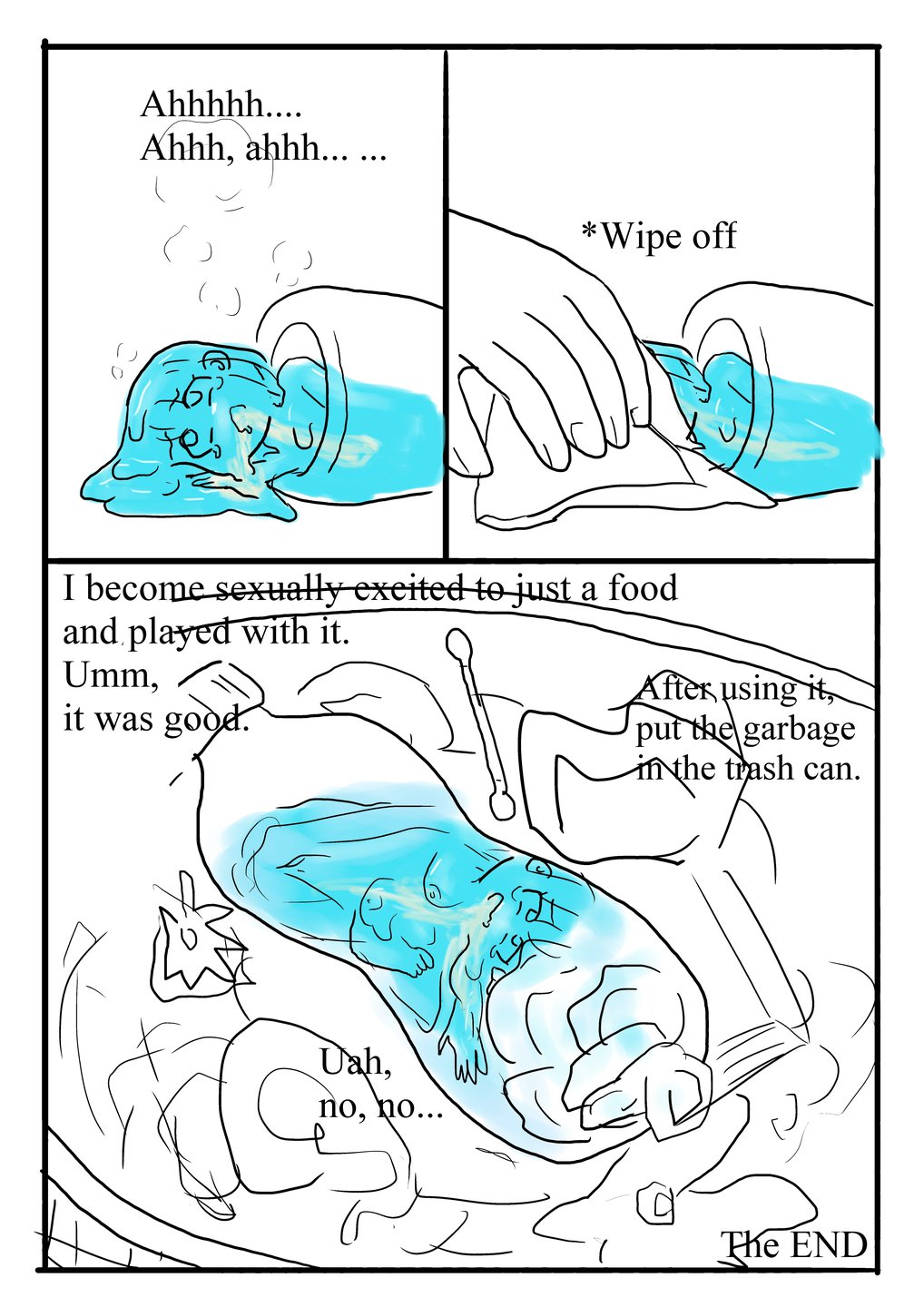 Ahhhhh....
Ahhh, ahhh... ...

*Wipe off

I become sexually excited to just a food and played with it.
Umm,
it was good.

After using it, put the garbage in the trash can.

Uah,
no, no...

The END