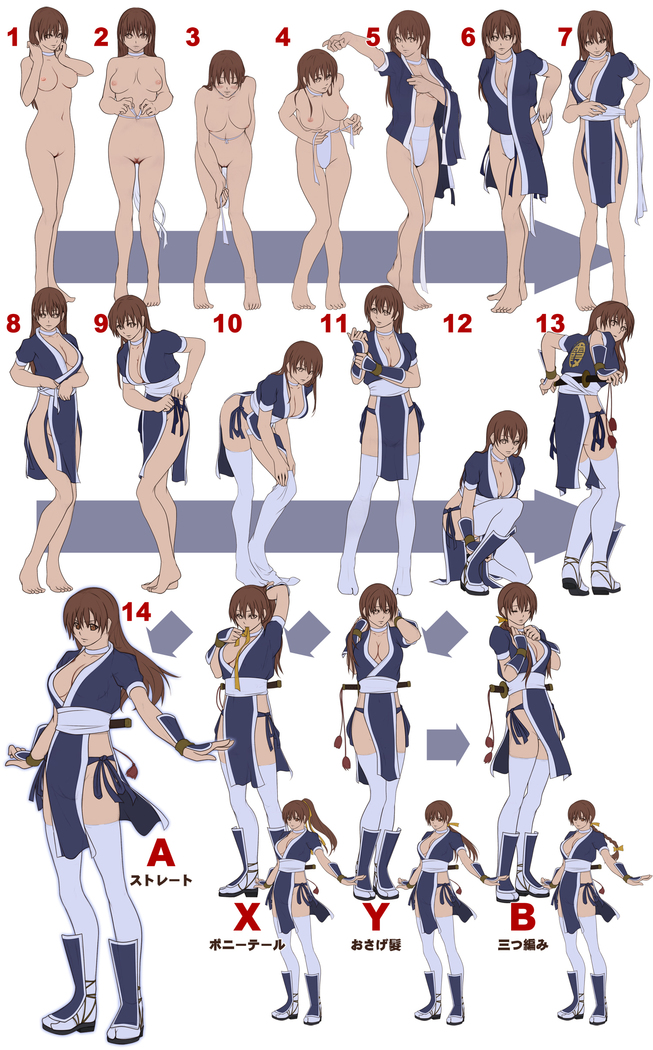 1 2 3 4 5 6 7

8 9 10 11 12 13

14

A
ストレート

X
ポニーテール

Y
おさげ髪

B
三つ編み