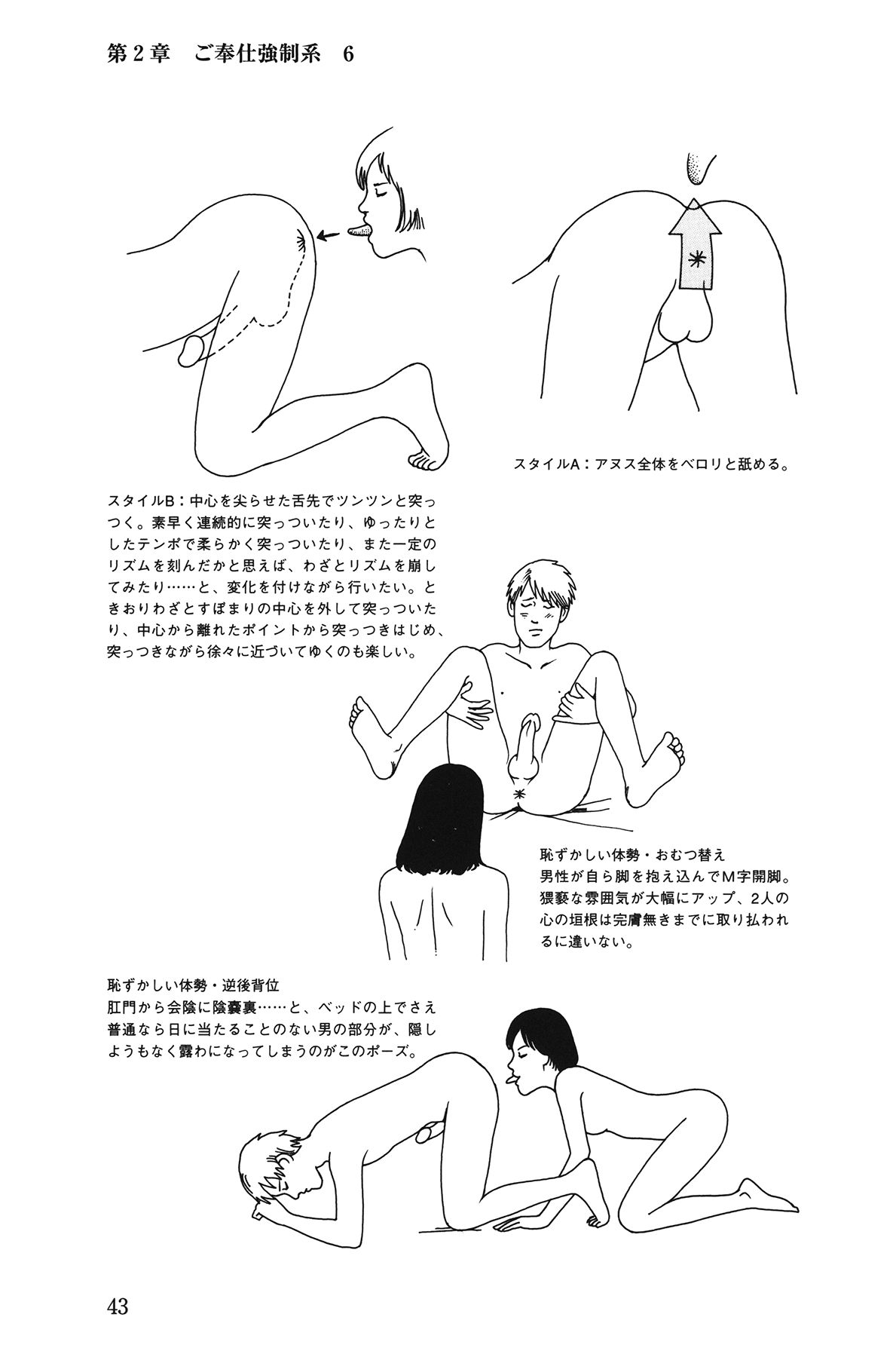 第2章　ご奉仕強制系　6

スタイルA：アヌス全体をベロリと舐める。

スタイルB：中心を尖らせた舌先でツンツンと突っつく。素早く連続的に突っついたり、ゆったりとしたテンポで柔らかく突っついたり、また一定のリズムを刻んだかと思えば、わざとリズムを崩してみたり……と、変化を付けながら行いたい。ときおりわざとすぼまりの中心を外して突っついたり、中心から離れたポイントから突っつきはじめ、突っつきながら徐々に近づいてゆくのも楽しい。

恥ずかしい体勢・おむつ替え
男性が自ら脚を抱え込んでM字開脚。猥褻な雰囲気が大幅にアップ、2人の心の垣根は完膚無きまでに取り払われるに違いない。

恥ずかしい体勢・逆後背位
肛門から会陰に陰嚢裏……と、ベッドの上でさえ普通なら日に当たることのない男の部分が、隠しようもなく露わになってしまうのがこのポーズ。

43